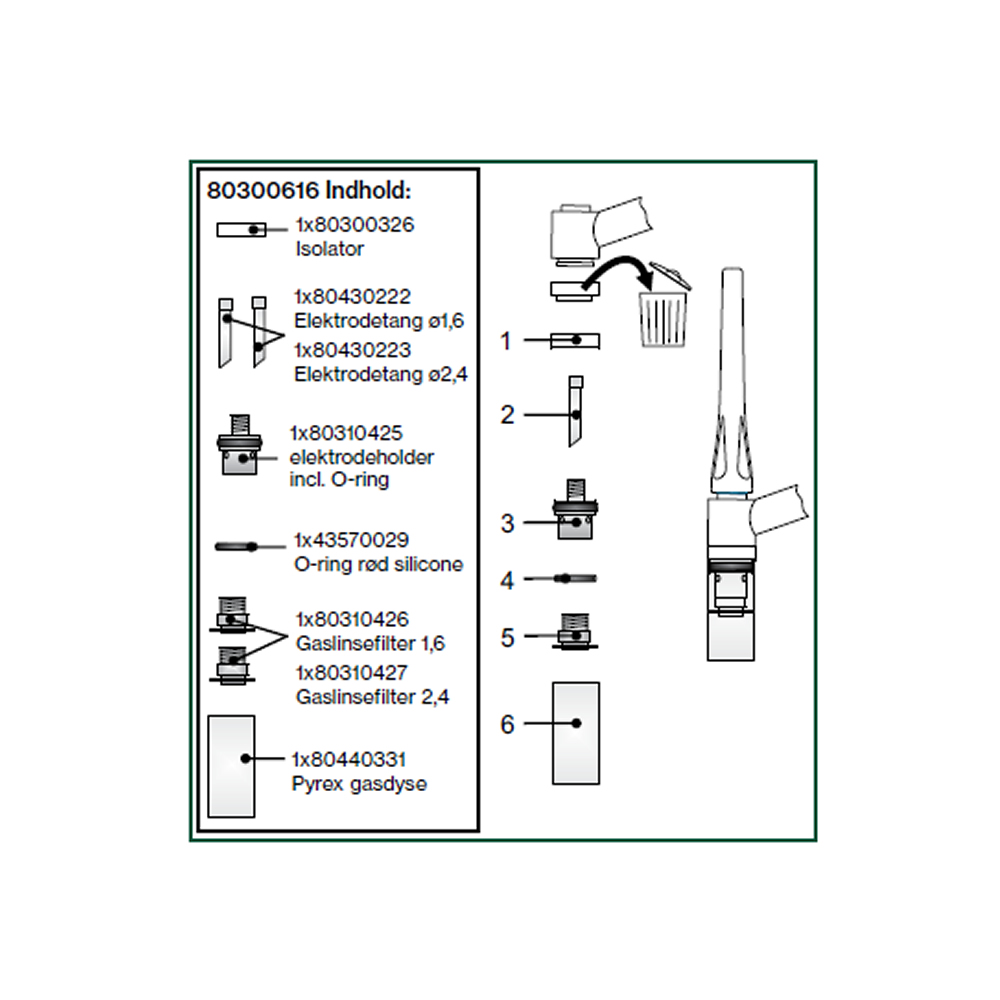 80300616 Indhold:

1x80300326
Isolator

1x80430222
Elektrodetang ø1,6

1x80430223
Elektrodetang ø2,4

1x80310425
elektrodeholder
incl. O-ring

1x43570029
O-ring rød silicone

1x80310426
Gaslinsefilter 1,6

1x80310427
Gaslinsefilter 2,4

1x80440331
Pyrex gasdyse

1

2

3

4

5

6